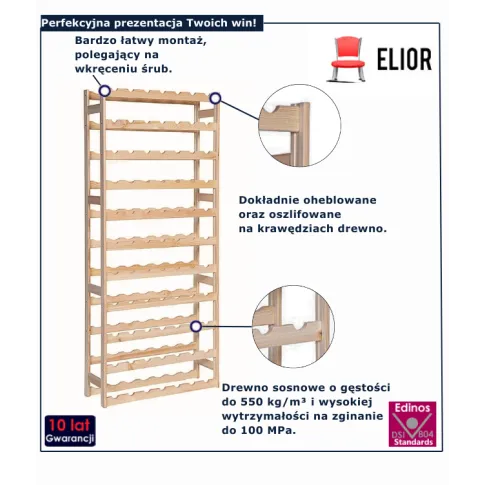 Perfekcyjna prezentacja Twoich win!

Bardzo łatwy montaż, polegający na wkręceniu śrub.

ELIOR

Dokładnie oheblowane oraz oszlifowane na krawędziach drewno.

Drewno sosnowe o gęstości do 550 kg/m³ i wysokiej wytrzymałości na zginanie do 100 MPa.

10 lat Gwarancji

Edinos DSI 804 Standards