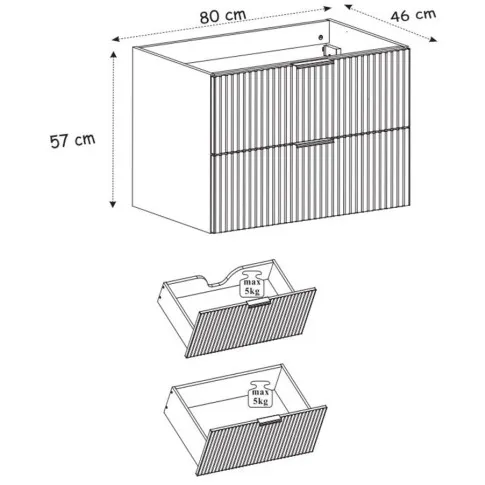 80 cm
46 cm
57 cm
max
5kg
max
5kg