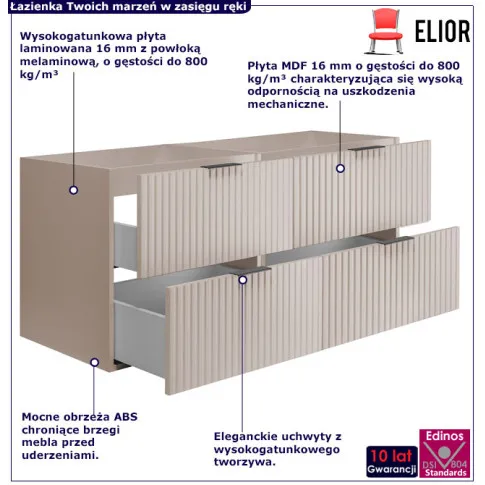 Łazienka Twoich marzeń w zasięgu ręki

ELIOR

Wysokogatunkowa płyta laminowana 16 mm z powłoką melaminową, o gęstości do 800 kg/m³

Płyta MDF 16 mm o gęstości do 800 kg/m³ charakteryzująca się wysoką odpornością na uszkodzenia mechaniczne.

Mocne obrzeża ABS chroniące brzegi mebla przed uderzeniami.

Eleganckie uchwyty z wysokogatunkowego tworzywa.

10 lat Gwarancji

Edinos DSI 804 Standards