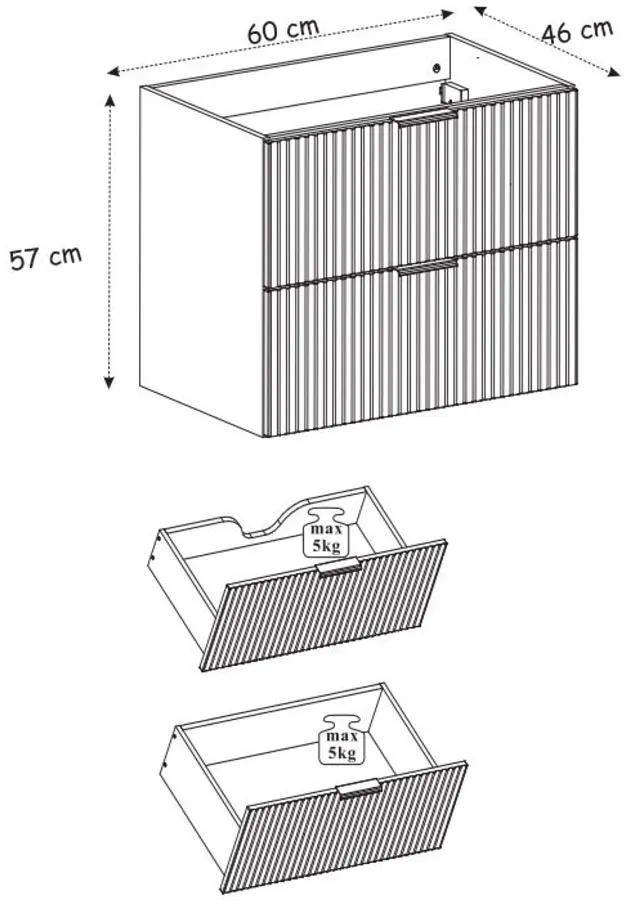 60 cm
46 cm
57 cm
max 5kg
max 5kg