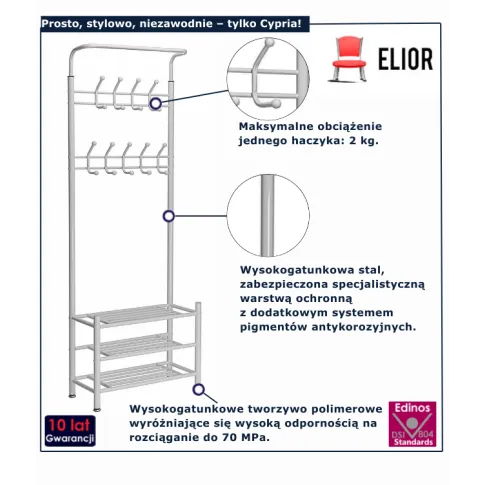 Prosto, stylowo, niezawodnie – tylko Cypria!

ELIOR

Maksymalne obciążenie jednego haczyka: 2 kg.

Wysokogatunkowa stal, zabezpieczona specjalistyczną warstwą ochronną z dodatkowym systemem pigmentów antykorozyjnych.

Wysokogatunkowe tworzywo polimerowe wyróżniające się wysoką odpornością na rozciąganie do 70 MPa.

10 lat
Gwarancji

Edinos
DSI 804
Standards