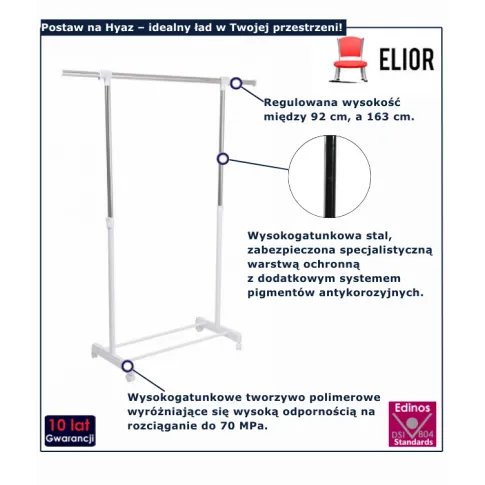 Postaw na Hyaz – idealny ład w Twojej przestrzeni!

ELIOR

Regulowana wysokość między 92 cm, a 163 cm.

Wysokogatunkowa stal, zabezpieczona specjalistyczną warstwą ochronną z dodatkowym systemem pigmentów antykorozyjnych.

Wysokogatunkowe tworzywo polimerowe wyróżniające się wysoką odpornością na rozciąganie do 70 MPa.

10 lat Gwarancji

Edinos DSI 804 Standards