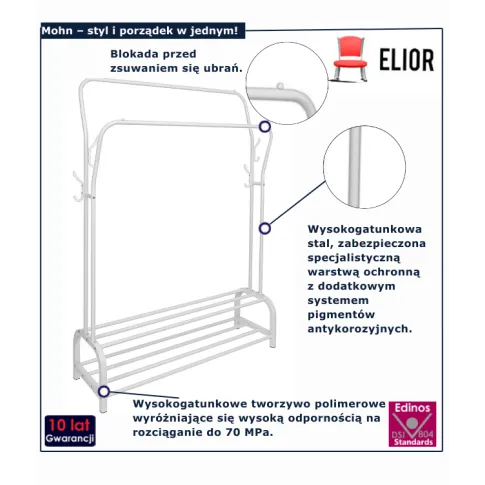 Mohn – styl i porządek w jednym!

Blokada przed zsuwaniem się ubrań.

ELIOR

Wysokogatunkowa stal, zabezpieczona specjalistyczną warstwą ochronną z dodatkowym systemem pigmentów antykorozyjnych.

Wysokogatunkowe tworzywo polimerowe wyróżniające się wysoką odpornością na rozciąganie do 70 MPa.

10 lat Gwarancji

Edinos DSI 804 Standards