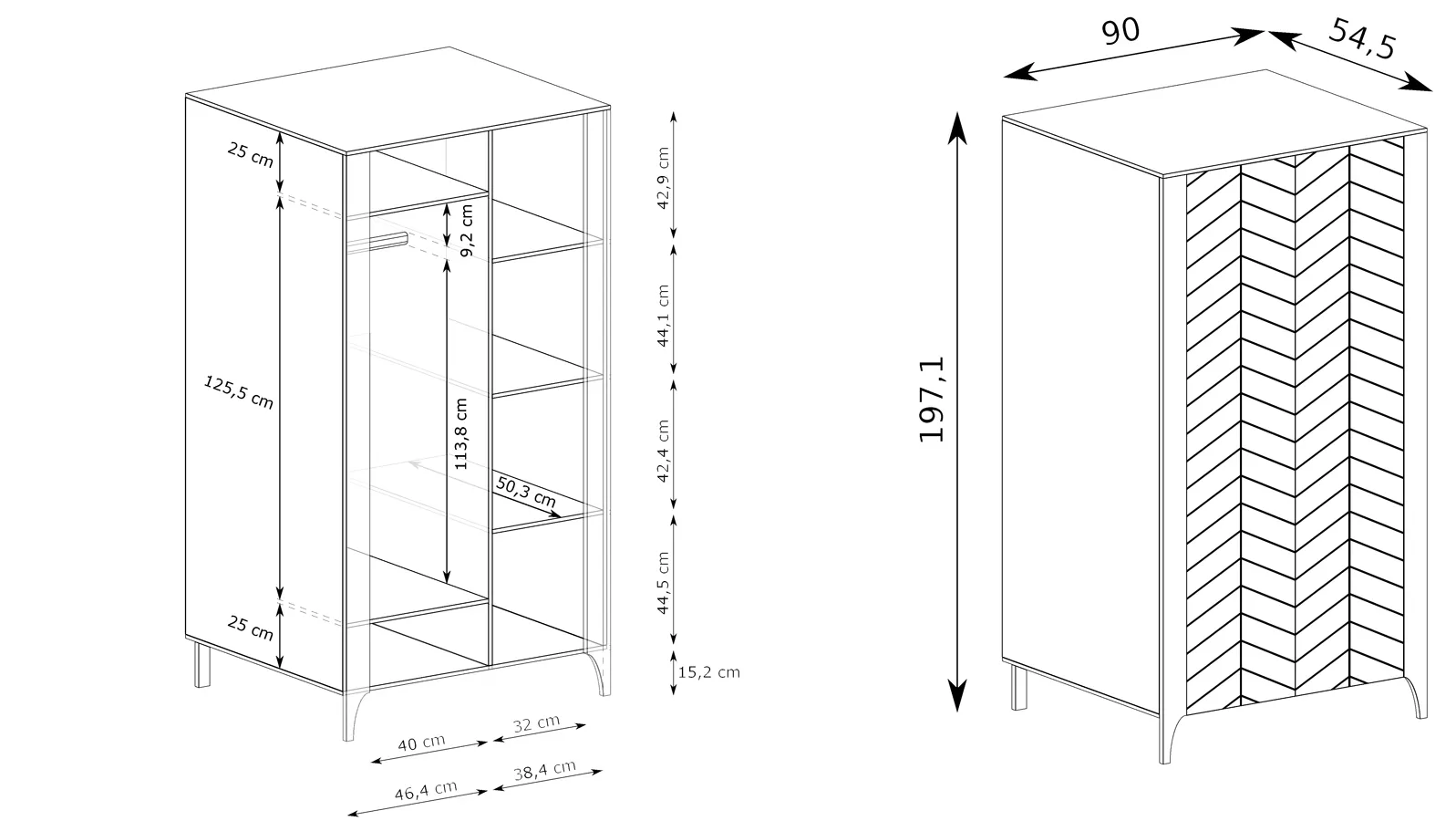 25 cm

125,5 cm

25 cm

9,2 cm

113,8 cm

50,3 cm

42,9 cm

44,1 cm

42,4 cm

44,5 cm

15,2 cm

40 cm

32 cm

46,4 cm

38,4 cm

90

54,5

197,1