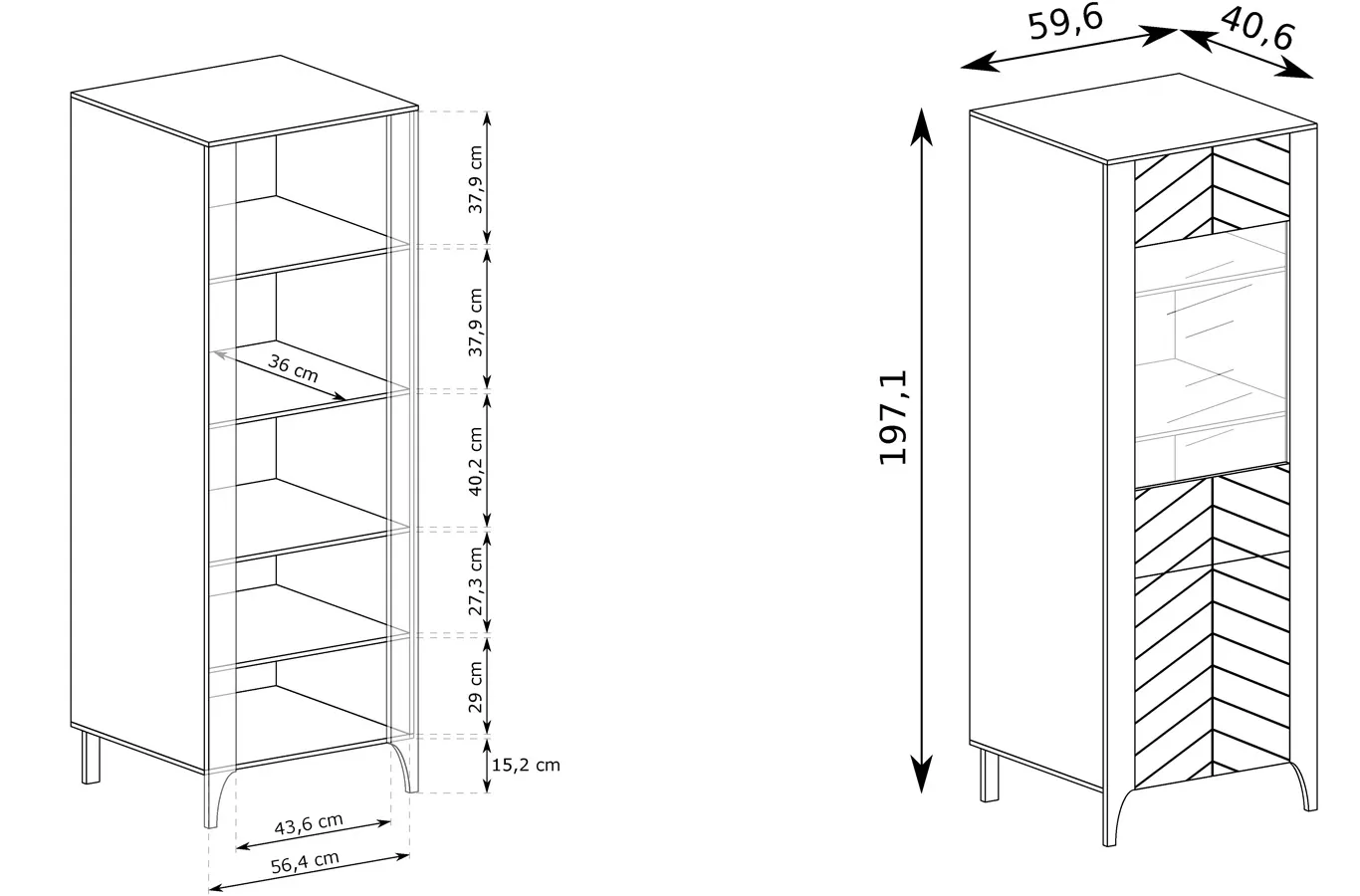 37,9 cm
37,9 cm
36 cm
40,2 cm
27,3 cm
29 cm
15,2 cm
43,6 cm
56,4 cm
59,6
40,6
197,1