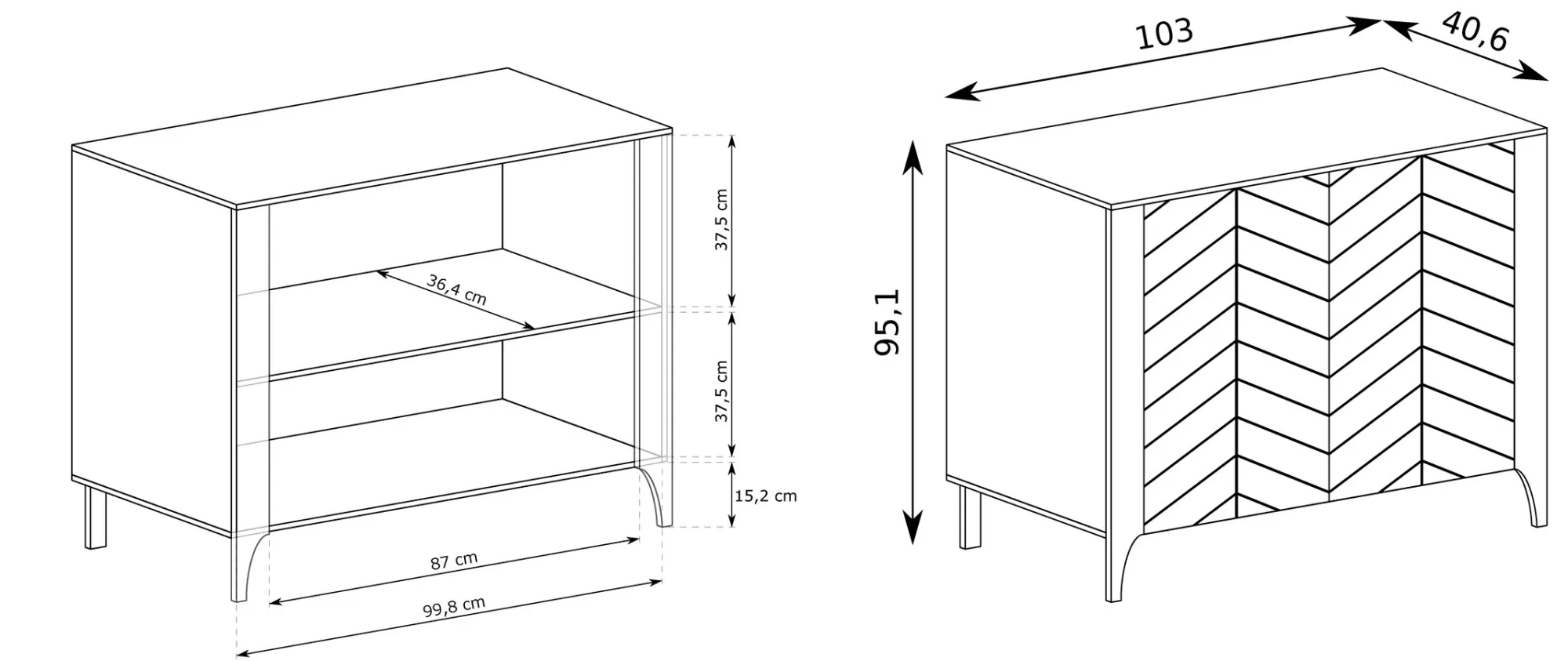 37,5 cm
36,4 cm
37,5 cm
15,2 cm
87 cm
99,8 cm
103
40,6
95,1