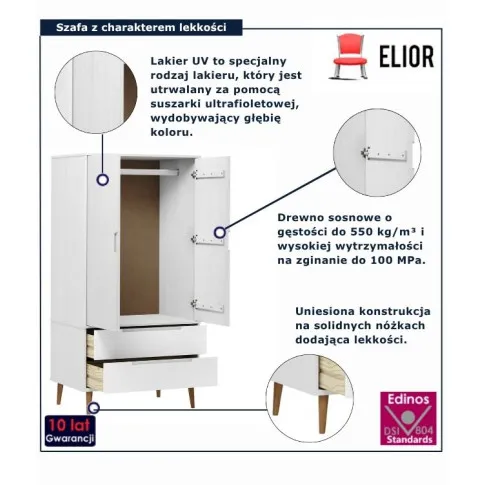 Szafa z charakterem lekkości

ELIOR

Lakier UV to specjalny rodzaj lakieru, który jest utrwalany za pomocą suszarki ultrafioletowej, wydobywający głębię koloru.

Drewno sosnowe o gęstości do 550 kg/m³ i wysokiej wytrzymałości na zginanie do 100 MPa.

Uniesiona konstrukcja na solidnych nóżkach dodająca lekkości.

10 lat Gwarancji

Edinos DSI 804 Standards