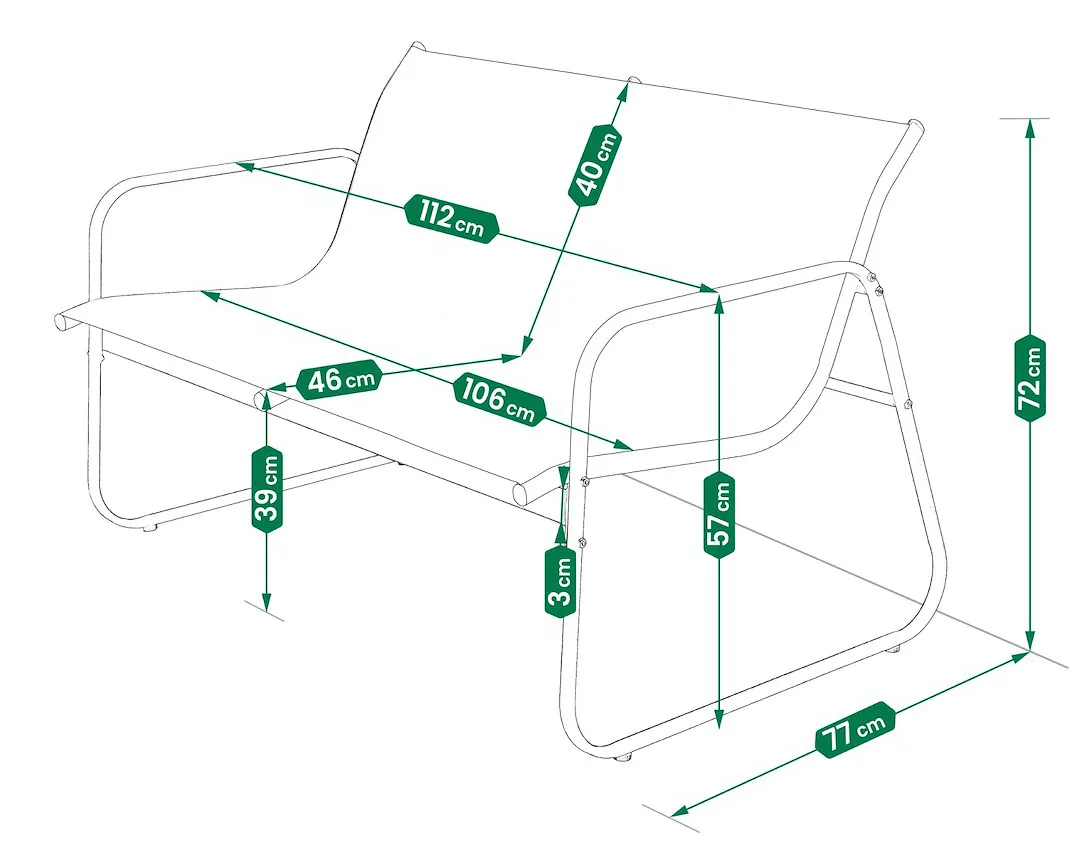 40 cm
112 cm
72 cm
46 cm
106 cm
39 cm
57 cm
3 cm
77 cm