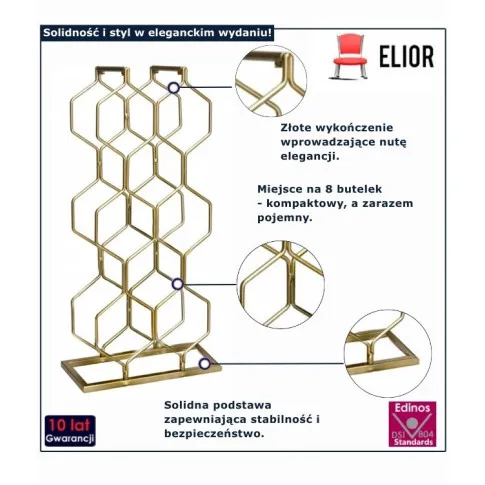 Solidność i styl w eleganckim wydaniu!

ELIOR

Złote wykończenie wprowadzające nutę elegancji.

Miejsce na 8 butelek - kompaktowy, a zarazem pojemny.

Solidna podstawa zapewniająca stabilność i bezpieczeństwo.

10 lat
Gwarancji

Edinos
DSI 804
Standards