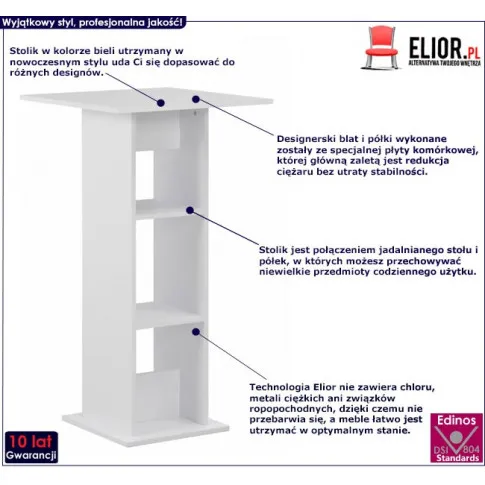 Wyjątkowy styl, profesjonalna jakość!

ELIOR.PL
ALTERNATYWA TWOJEGO WNĘTRZA

Stolik w kolorze bieli utrzymany w nowoczesnym stylu uda Ci się dopasować do różnych designów.

Designerski blat i półki wykonane zostały ze specjalnej płyty komórkowej, której główną zaletą jest redukcja ciężaru bez utraty stabilności.

Stolik jest połączeniem jadalnianego stołu i półek, w których możesz przechowywać niewielkie przedmioty codziennego użytku.

Technologia Elior nie zawiera chloru, metali ciężkich ani związków ropopochodnych, dzięki czemu nie przebarwia się, a meble łatwo jest utrzymać w optymalnym stanie.

10 lat
Gwarancji

Edinos
DSI 804
Standards