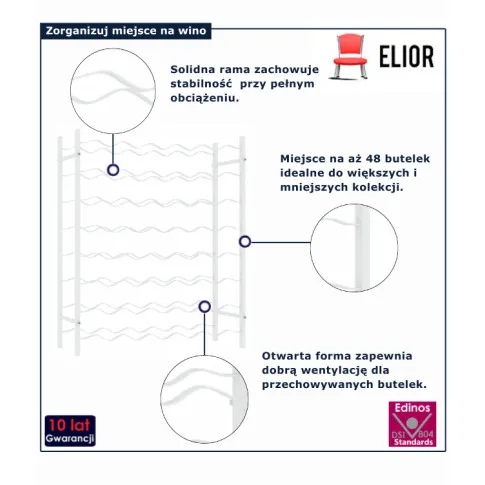 Zorganizuj miejsce na wino

ELIOR

Solidna rama zachowuje stabilność przy pełnym obciążeniu.

Miejsce na aż 48 butelek idealne do większych i mniejszych kolekcji.

Otwarta forma zapewnia dobrą wentylację dla przechowywanych butelek.

10 lat Gwarancji

Edinos DSI 804 Standards