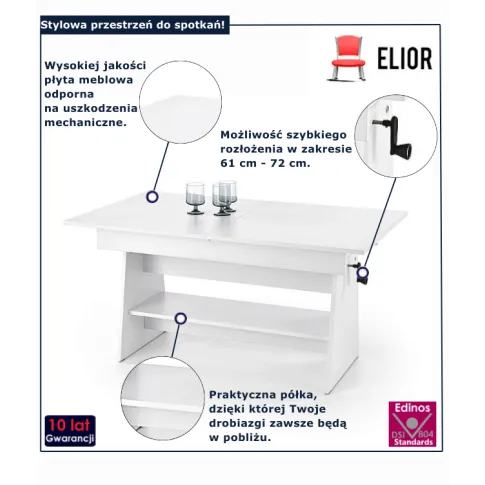 Stylowa przestrzeń do spotkań!

ELIOR

Wysokiej jakości płyta meblowa odporna na uszkodzenia mechaniczne.

Możliwość szybkiego rozłożenia w zakresie 61 cm - 72 cm.

Praktyczna półka, dzięki której Twoje drobiazgi zawsze będą w pobliżu.

10 lat Gwarancji

Edinos DSI 804 Standards