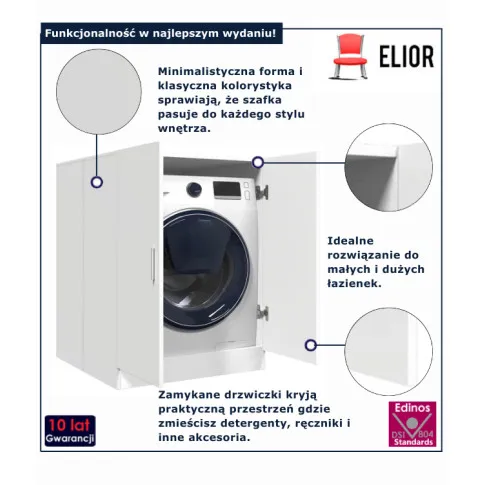 Funkcjonalność w najlepszym wydaniu!

ELIOR

Minimalistyczna forma i klasyczna kolorystyka sprawiają, że szafka pasuje do każdego stylu wnętrza.

Idealne rozwiązanie do małych i dużych łazienek.

Zamykane drzwiczki kryją praktyczną przestrzeń gdzie zmieścisz detergenty, ręczniki i inne akcesoria.

10 lat Gwarancji

Edinos DSI 804 Standards