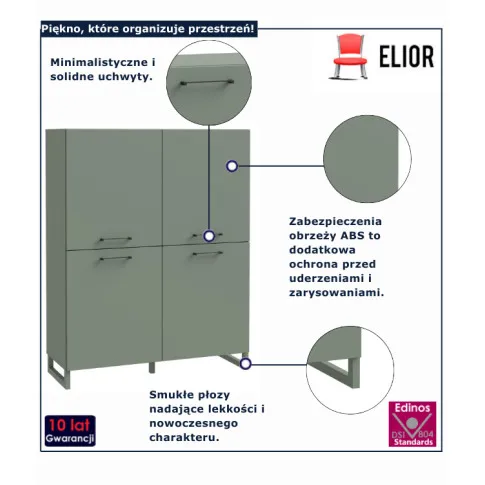 Piękno, które organizuje przestrzeń!

ELIOR

Minimalistyczne i solidne uchwyty.

Zabezpieczenia obrzeży ABS to dodatkowa ochrona przed uderzeniami i zarysowaniami.

Smukłe płozy nadające lekkości i nowoczesnego charakteru.

10 lat Gwarancji

Edinos DSI 804 Standards