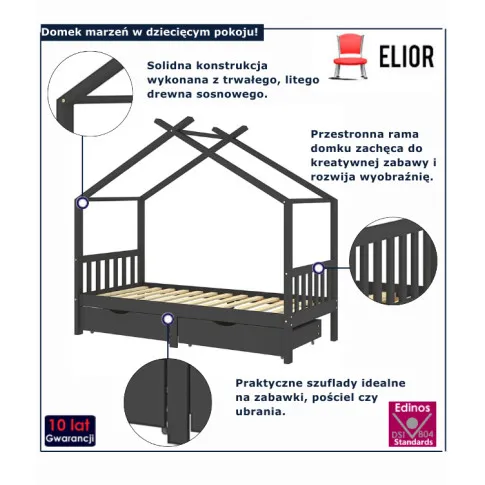 Domek marzeń w dziecięcym pokoju!

ELIOR

Solidna konstrukcja wykonana z trwałego, litego drewna sosnowego.

Przestronna rama domku zachęca do kreatywnej zabawy i rozwija wyobraźnię.

Praktyczne szuflady idealne na zabawki, pościel czy ubrania.

10 lat Gwarancji

Edinos DSI 804 Standards