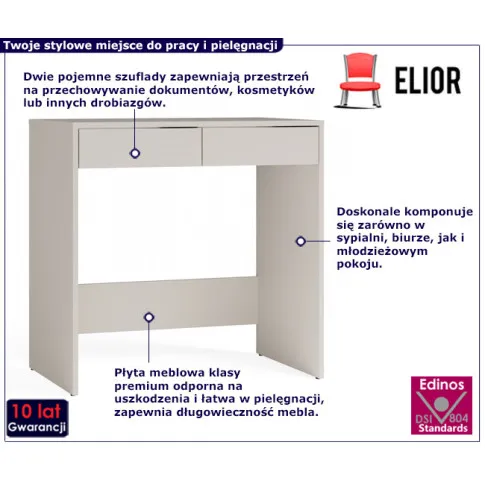 Twoje stylowe miejsce do pracy i pielęgnacji

ELIOR

Dwie pojemne szuflady zapewniają przestrzeń na przechowywanie dokumentów, kosmetyków lub innych drobiazgów.

Doskonale komponuje się zarówno w sypialni, biurze, jak i młodzieżowym pokoju.

Płyta meblowa klasy premium odporna na uszkodzenia i łatwa w pielęgnacji, zapewnia długowieczność mebla.

10 lat Gwarancji

Edinos DSI 804 Standards