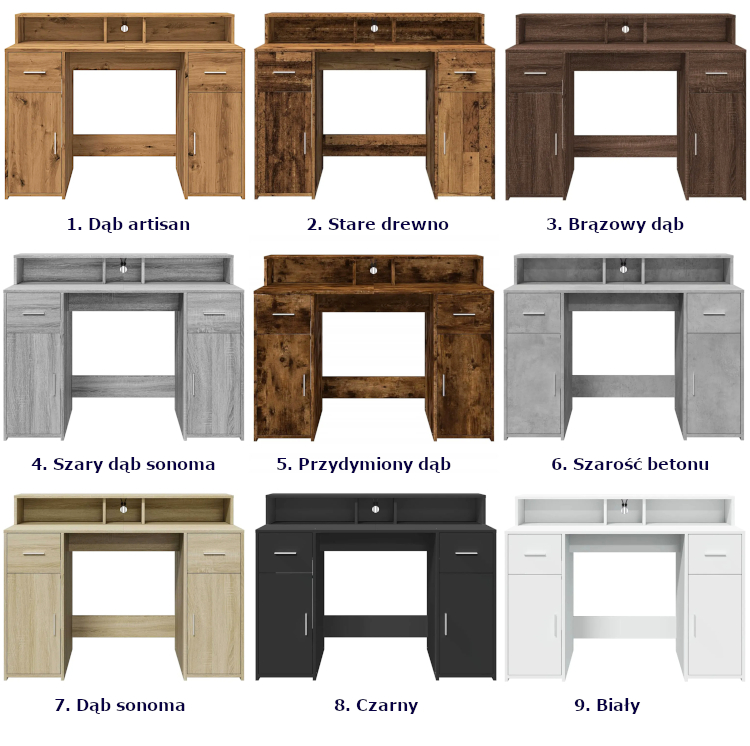 1. Dąb artisan

2. Stare drewno

3. Brązowy dąb

4. Szary dąb sonoma

5. Przydymiony dąb

6. Szarość betonu

7. Dąb sonoma

8. Czarny

9. Biały