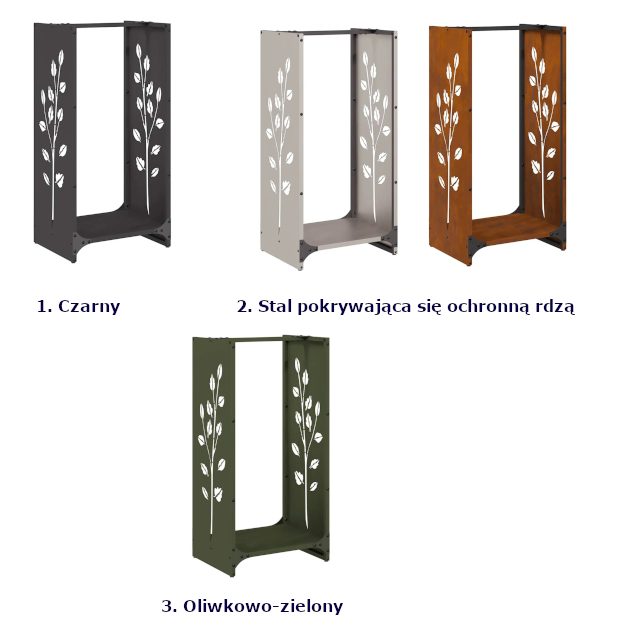 1. Czarny

2. Stal pokrywająca się ochronną rdzą

3. Oliwkowo-zielony