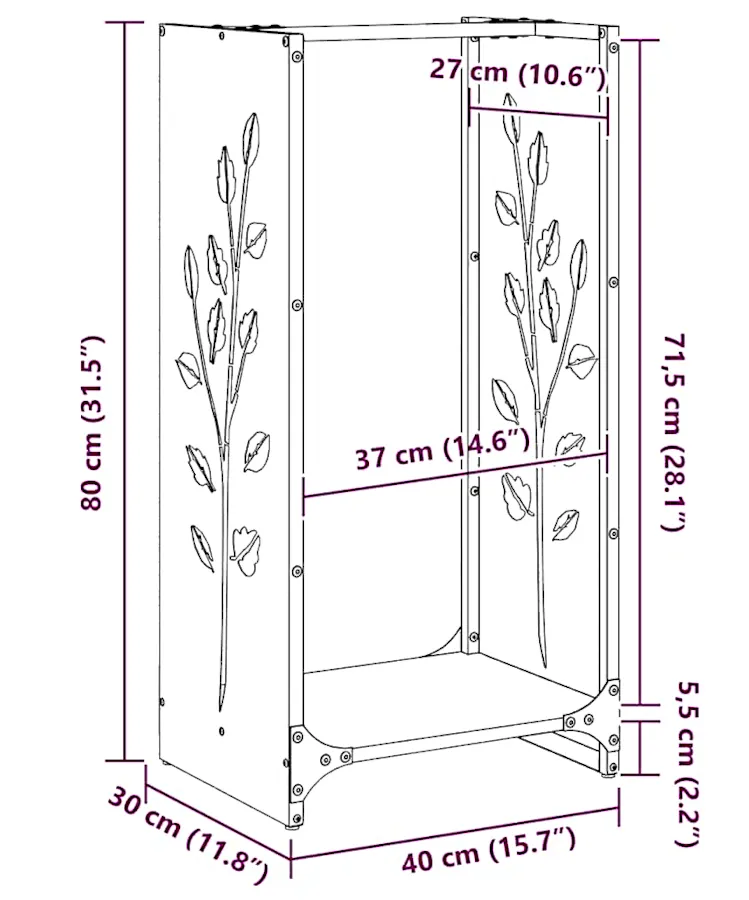 27 cm (10.6″)

80 cm (31.5″)

71,5 cm (28.1″)

37 cm (14.6″)

5,5 cm (2.2″)

30 cm (11.8″)

40 cm (15.7″)