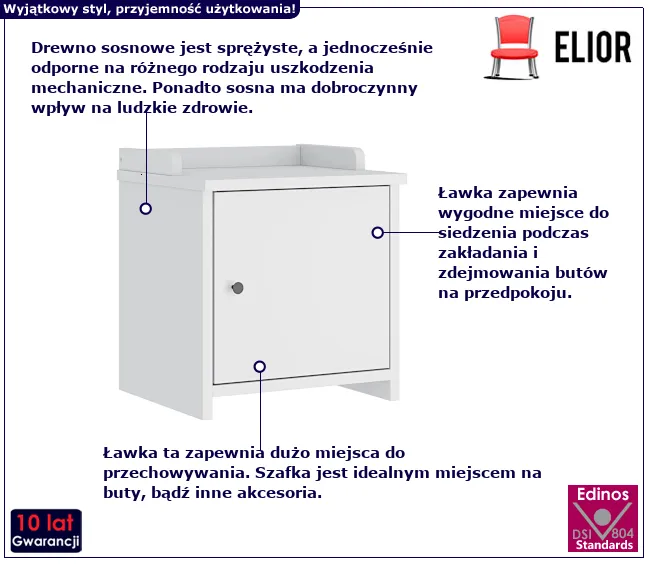 Wyjątkowy styl, przyjemność użytkowania!

ELIOR

Drewno sosnowe jest sprężyste, a jednocześnie odporne na różnego rodzaju uszkodzenia mechaniczne. Ponadto sosna ma dobroczynny wpływ na ludzkie zdrowie.

Ławka zapewnia wygodne miejsce do siedzenia podczas zakładania i zdejmowania butów na przedpokoju.

Ławka ta zapewnia dużo miejsca do przechowywania. Szafka jest idealnym miejscem na buty, bądź inne akcesoria.

10 lat
Gwarancji

Edinos
DSI 804
Standards