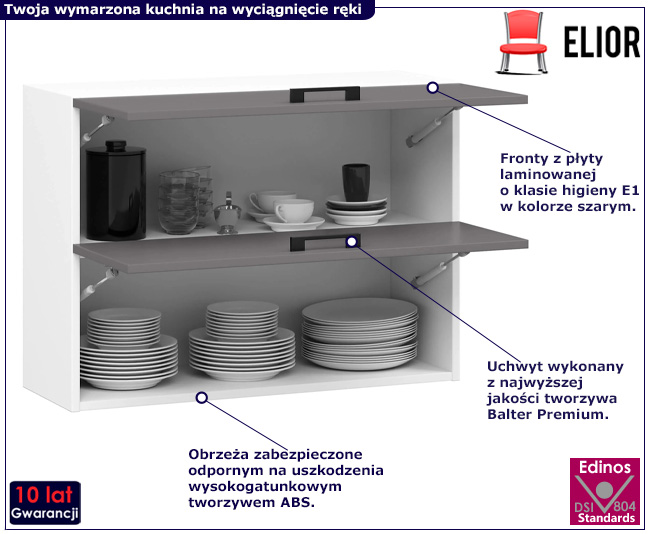 Twoja wymarzona kuchnia na wyciągnięcie ręki

ELIOR

Fronty z płyty laminowanej o klasie higieny E1 w kolorze szarym.

Uchwyt wykonany z najwyższej jakości tworzywa Balter Premium.

Obrzeża zabezpieczone odpornym na uszkodzenia wysokogatunkowym tworzywem ABS.

10 lat
Gwarancji

Edinos
DSI 804
Standards