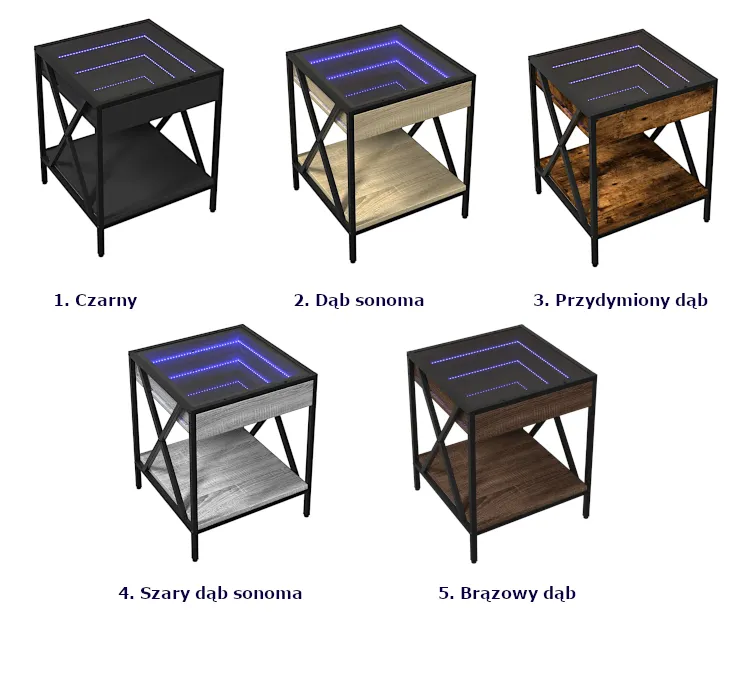 1. Czarny

2. Dąb sonoma

3. Przydymiony dąb

4. Szary dąb sonoma

5. Brązowy dąb