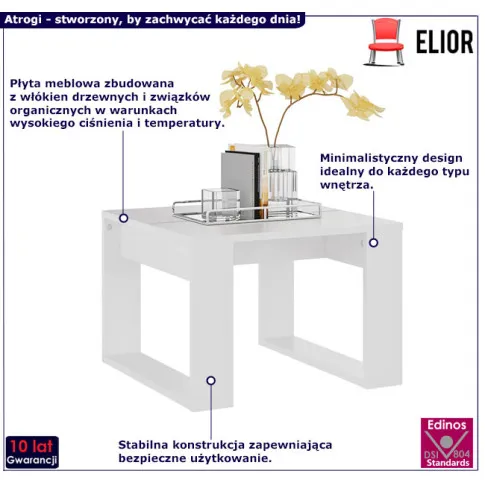 Atrogi - stworzony, by zachwycać każdego dnia!

ELIOR

Płyta meblowa zbudowana z włókien drzewnych i związków organicznych w warunkach wysokiego ciśnienia i temperatury.

Minimalistyczny design idealny do każdego typu wnętrza.

Stabilna konstrukcja zapewniająca bezpieczne użytkowanie.

10 lat Gwarancji

Edinos DSI 804 Standards