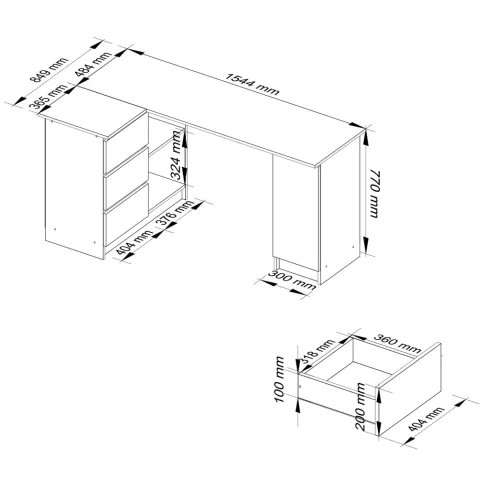 849 mm
484 mm
365 mm
1544 mm
324 mm
770 mm
376 mm
404 mm
300 mm
318 mm
360 mm
100 mm
200 mm
404 mm