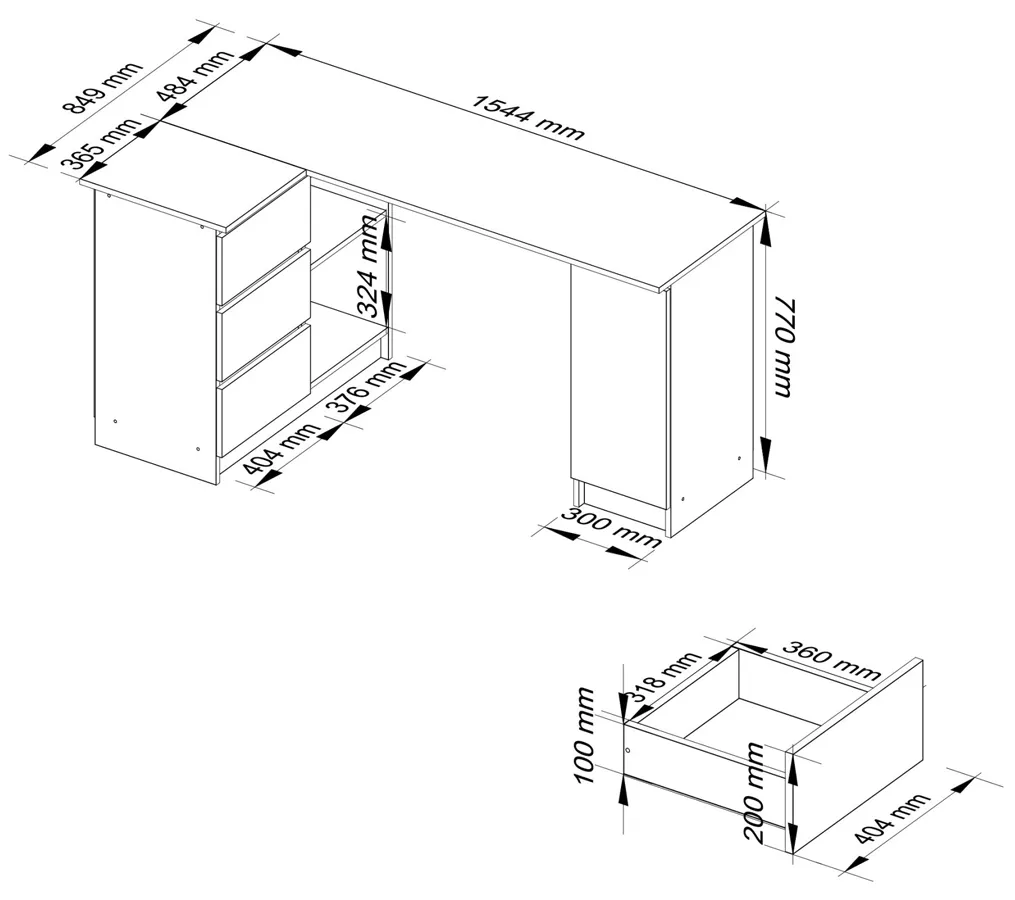 849 mm
484 mm
365 mm
1544 mm
324 mm
770 mm
376 mm
404 mm
300 mm
318 mm
360 mm
100 mm
200 mm
404 mm