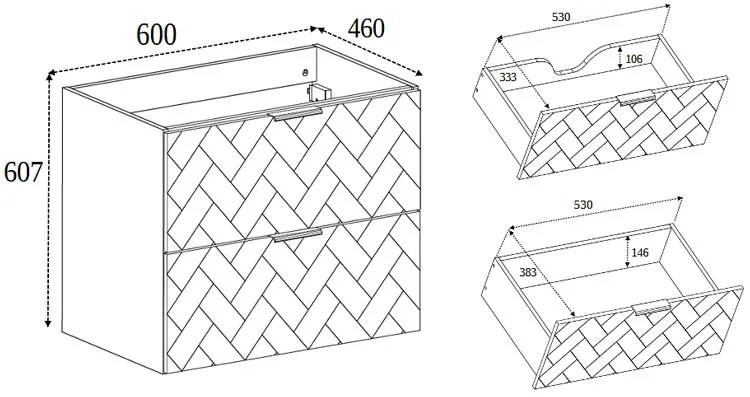 600
460
607
530
106
333
530
146
383