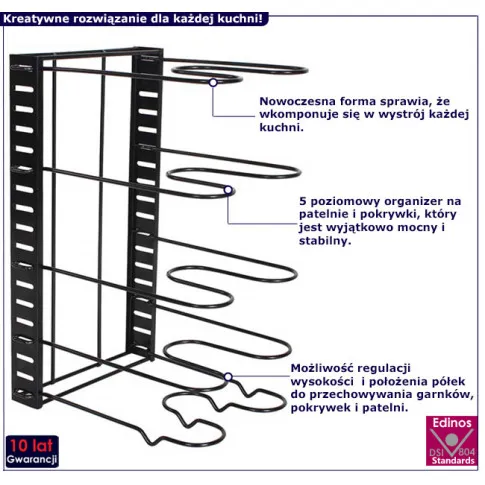 Kreatywne rozwiązanie dla każdej kuchni!

Nowoczesna forma sprawia, że wkomponuje się w wystrój każdej kuchni.

5 poziomowy organizer na patelnie i pokrywki, który jest wyjątkowo mocny i stabilny.

Możliwość regulacji wysokości  i położenia półek do przechowywania garnków, pokrywek i patelni.

10 lat
Gwarancji

Edinos
DSI 804
Standards