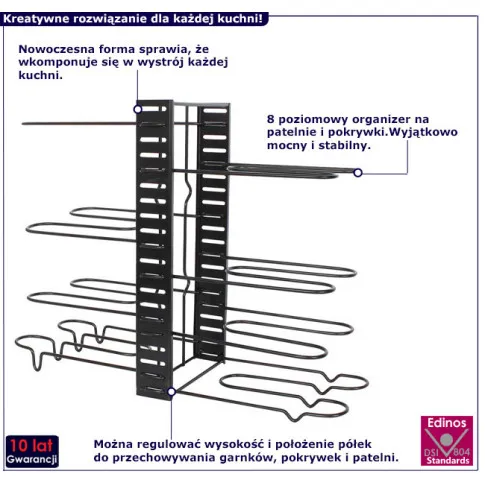 Kreatywne rozwiązanie dla każdej kuchni!

Nowoczesna forma sprawia, że wkomponuje się w wystrój każdej kuchni.

8 poziomowy organizer na patelnie i pokrywki.Wyjątkowo mocny i stabilny.

Można regulować wysokość i położenie półek do przechowywania garnków, pokrywek i patelni.

10 lat Gwarancji

Edinos DSI 804 Standards