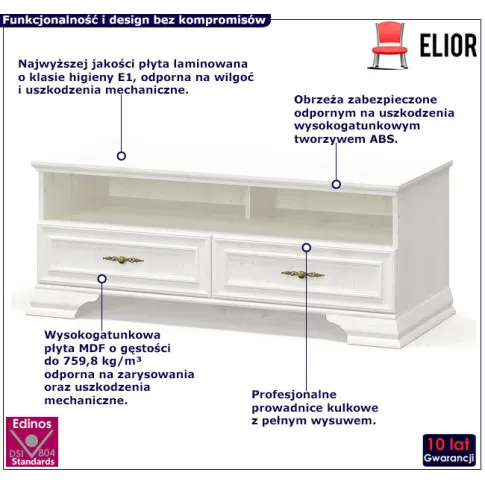 Funkcjonalność i design bez kompromisów

ELIOR

Najwyższej jakości płyta laminowana o klasie higieny E1, odporna na wilgoć i uszkodzenia mechaniczne.

Obrzeża zabezpieczone odpornym na uszkodzenia wysokogatunkowym tworzywem ABS.

Wysokogatunkowa płyta MDF o gęstości do 759,8 kg/m³ odporna na zarysowania oraz uszkodzenia mechaniczne.

Profesjonalne prowadnice kulkowe z pełnym wysuwem.

Edinos DSI 804 Standards

10 lat Gwarancji