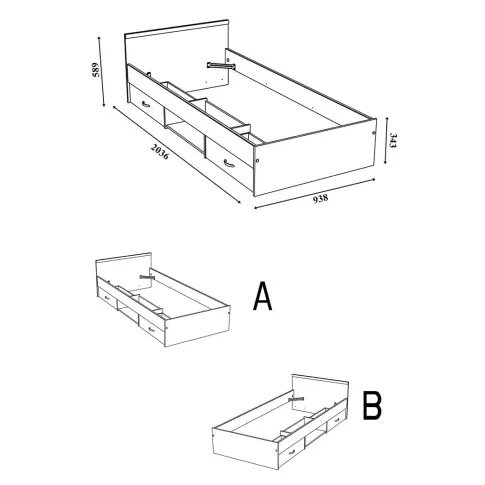 589
2036
938
343
A
B