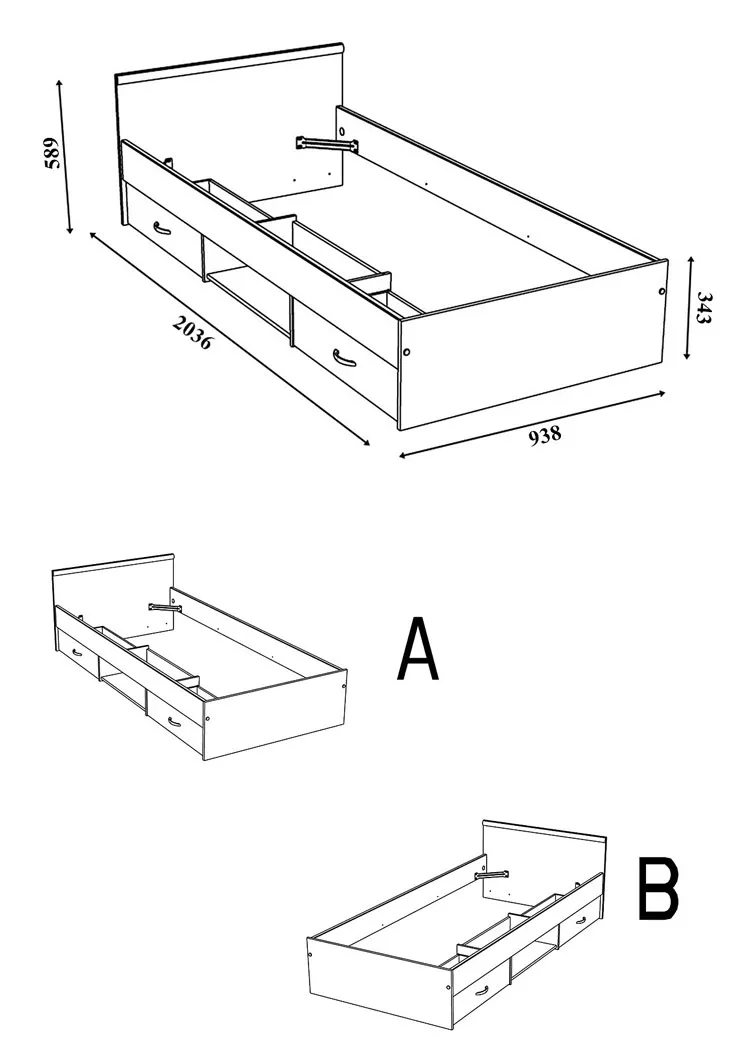 589

2036

343

938

A

B