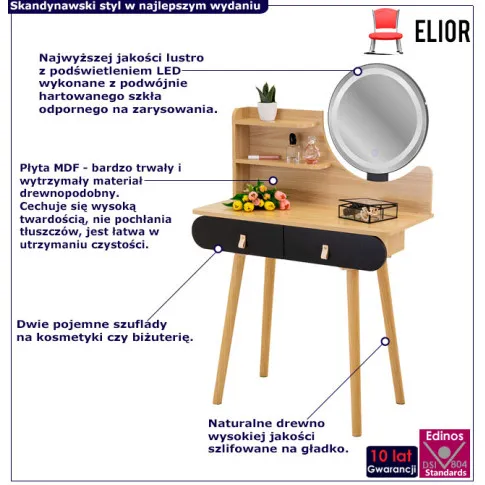 Skandynawski styl w najlepszym wydaniu

ELIOR

Najwyższej jakości lustro z podświetleniem LED wykonane z podwójnie hartowanego szkła odpornego na zarysowania.

Płyta MDF - bardzo trwały i wytrzymały materiał drewnopodobny. Cechuje się wysoką twardością, nie pochłania tłuszczów, jest łatwa w utrzymaniu czystości.

Dwie pojemne szuflady na kosmetyki czy biżuterię.

Naturalne drewno wysokiej jakości szlifowane na gładko.

10 lat Gwarancji

Edinos DSI 804 Standards