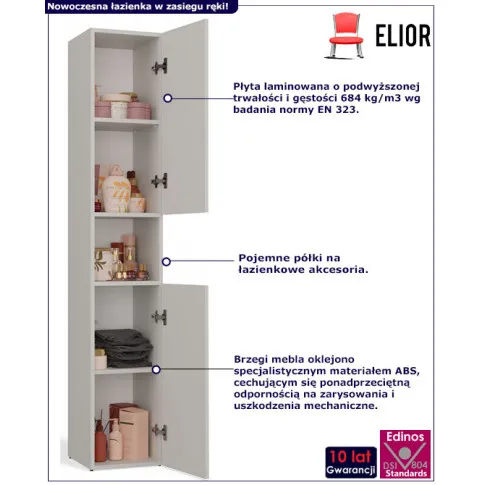 Nowoczesna łazienka w zasięgu ręki!

ELIOR

Płyta laminowana o podwyższonej trwałości i gęstości 684 kg/m3 wg badania normy EN 323.

Pojemne półki na łazienkowe akcesoria.

Brzegi mebla oklejono specjalistycznym materiałem ABS, cechującym się ponadprzeciętną odpornością na zarysowania i uszkodzenia mechaniczne.

10 lat Gwarancji

Edinos DSI 804 Standards