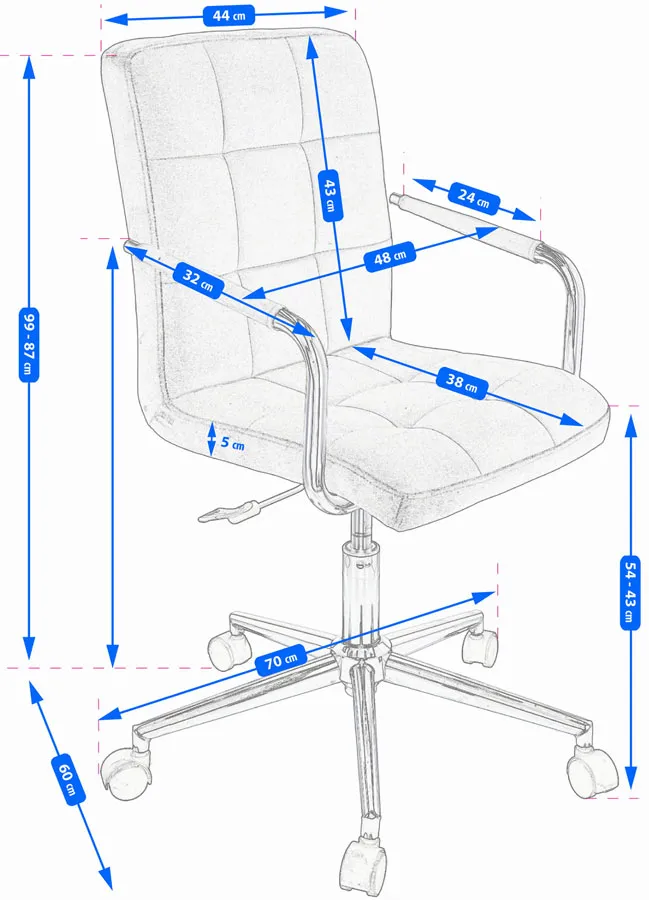 44 cm

43 cm

24 cm

48 cm

32 cm

99 - 87 cm

38 cm

5 cm

54 - 43 cm

70 cm

60 cm