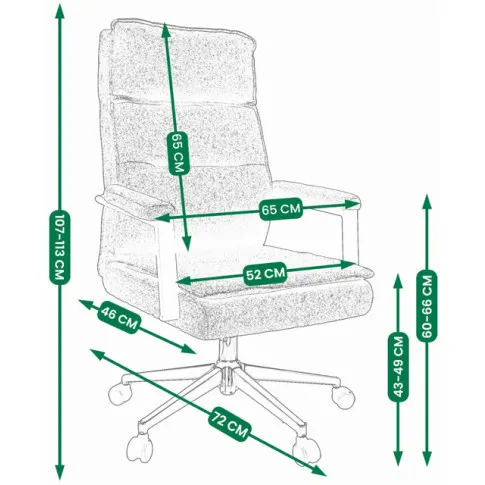 107-113 CM

65 CM

65 CM

52 CM

46 CM

72 CM

43-49 CM

60-66 CM