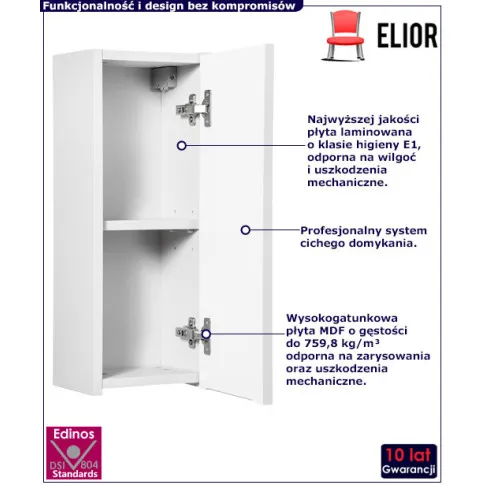 Funkcjonalność i design bez kompromisów

ELIOR

Najwyższej jakości płyta laminowana o klasie higieny E1, odporna na wilgoć i uszkodzenia mechaniczne.

Profesjonalny system cichego domykania.

Wysokogatunkowa płyta MDF o gęstości do 759,8 kg/m³ odporna na zarysowania oraz uszkodzenia mechaniczne.

Edinos
DSI 804
Standards

10 lat
Gwarancji