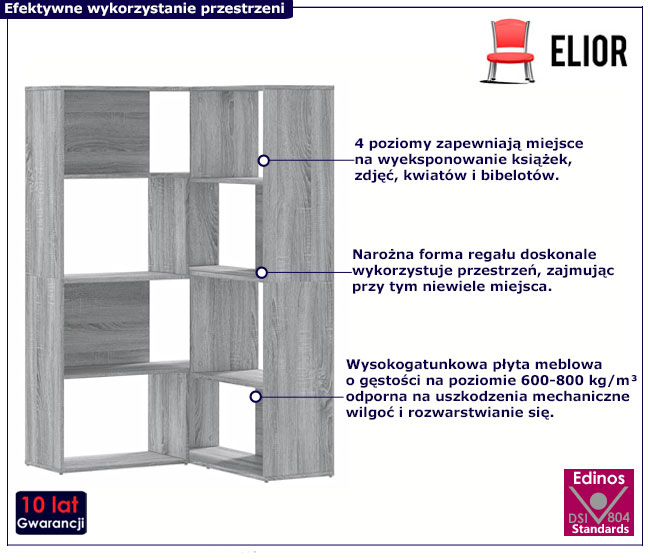 Efektywne wykorzystanie przestrzeni

ELIOR

4 poziomy zapewniają miejsce na wyeksponowanie książek, zdjęć, kwiatów i bibelotów.

Narożna forma regału doskonale wykorzystuje przestrzeń, zajmując przy tym niewiele miejsca.

Wysokogatunkowa płyta meblowa o gęstości na poziomie 600-800 kg/m³ odporna na uszkodzenia mechaniczne wilgoć i rozwarstwianie się.

10 lat
Gwarancji

Edinos
DSI 804
Standards