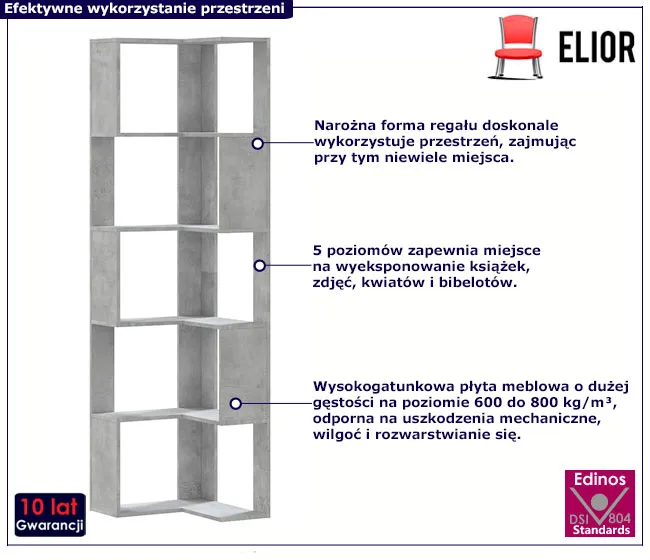 Efektywne wykorzystanie przestrzeni

ELIOR

Narożna forma regału doskonale wykorzystuje przestrzeń, zajmując przy tym niewiele miejsca.

5 poziomów zapewnia miejsce na wyeksponowanie książek, zdjęć, kwiatów i bibelotów.

Wysokogatunkowa płyta meblowa o dużej gęstości na poziomie 600 do 800 kg/m³, odporna na uszkodzenia mechaniczne, wilgoć i rozwarstwianie się.

10 lat
Gwarancji

Edinos
DSI 804
Standards