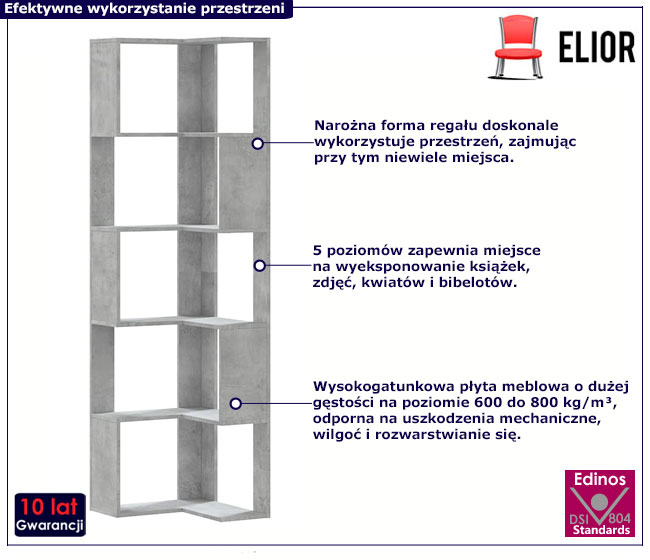 Efektywne wykorzystanie przestrzeni

ELIOR

Narożna forma regału doskonale wykorzystuje przestrzeń, zajmując przy tym niewiele miejsca.

5 poziomów zapewnia miejsce na wyeksponowanie książek, zdjęć, kwiatów i bibelotów.

Wysokogatunkowa płyta meblowa o dużej gęstości na poziomie 600 do 800 kg/m³, odporna na uszkodzenia mechaniczne, wilgoć i rozwarstwianie się.

10 lat
Gwarancji

Edinos
DSI 804
Standards