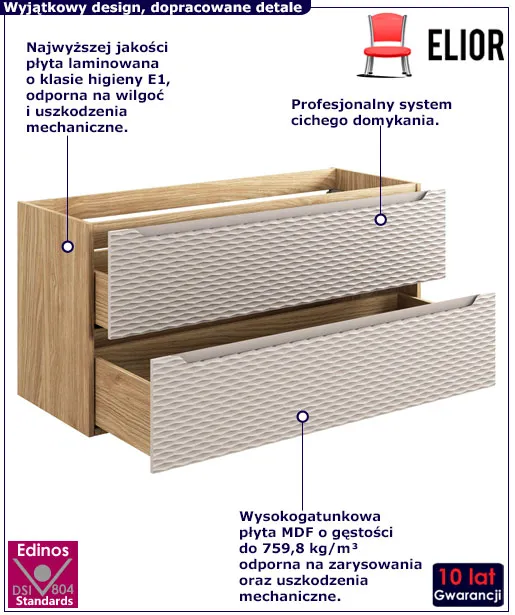 Wyjątkowy design, dopracowane detale

ELIOR

Najwyższej jakości płyta laminowana o klasie higieny E1, odporna na wilgoć i uszkodzenia mechaniczne.

Profesjonalny system cichego domykania.

Wysokogatunkowa płyta MDF o gęstości do 759,8 kg/m³ odporna na zarysowania oraz uszkodzenia mechaniczne.

Edinos
DSI 804
Standards

10 lat
Gwarancji