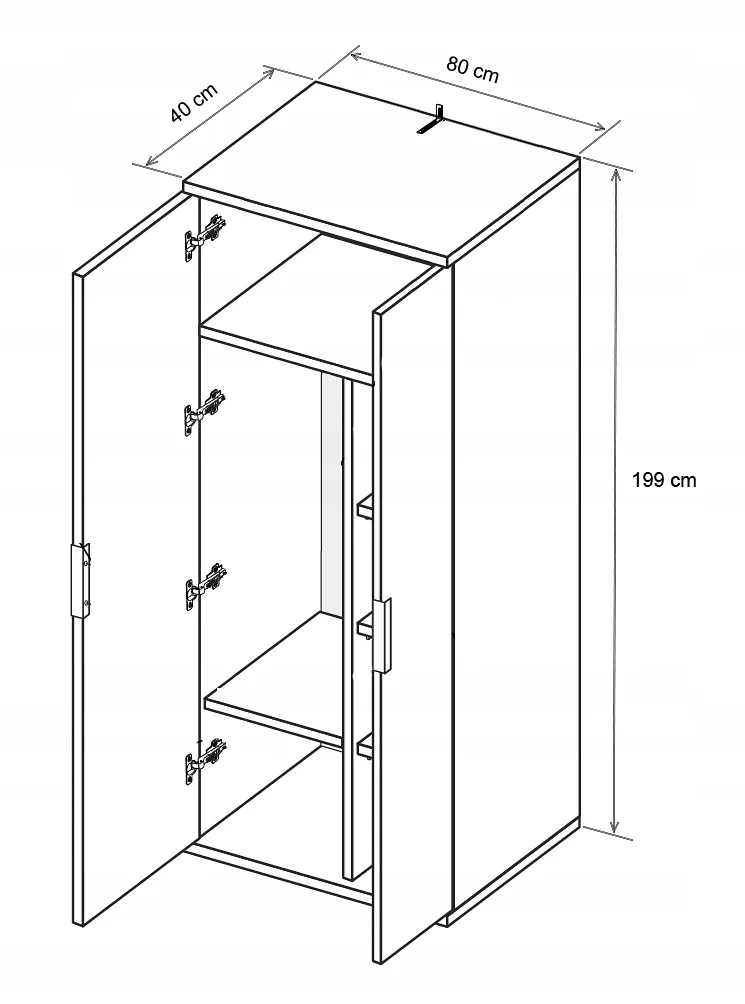 40 cm
80 cm
199 cm