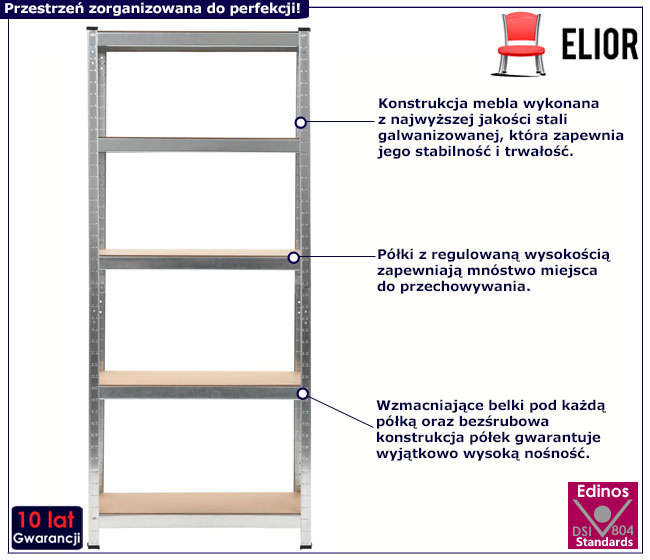 Przestrzeń zorganizowana do perfekcji!

ELIOR

Konstrukcja mebla wykonana z najwyższej jakości stali galwanizowanej, która zapewnia jego stabilność i trwałość.

Półki z regulowaną wysokością zapewniają mnóstwo miejsca do przechowywania.

Wzmacniające belki pod każdą półką oraz bezśrubowa konstrukcja półek gwarantuje wyjątkowo wysoką nośność.

10 lat
Gwarancji

Edinos
DSI 804
Standards