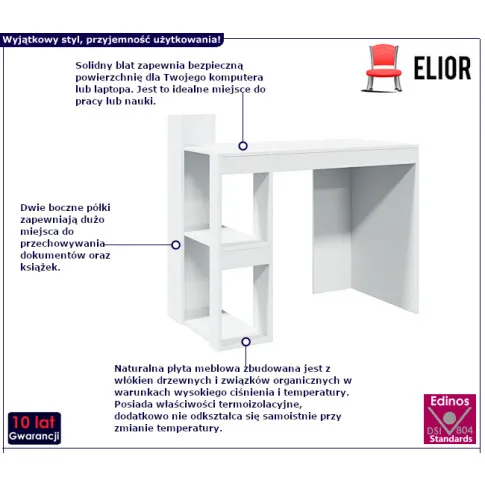 Wyjątkowy styl, przyjemność użytkowania!

ELIOR

Solidny blat zapewnia bezpieczną powierzchnię dla Twojego komputera lub laptopa. Jest to idealne miejsce do pracy lub nauki.

Dwie boczne półki zapewniają dużo miejsca do przechowywania dokumentów oraz książek.

Naturalna płyta meblowa zbudowana jest z włókien drzewnych i związków organicznych w warunkach wysokiego ciśnienia i temperatury. Posiada właściwości termoizolacyjne, dodatkowo nie odkształca się samoistnie przy zmianie temperatury.

10 lat
Gwarancji

Edinos
DSI 804
Standards