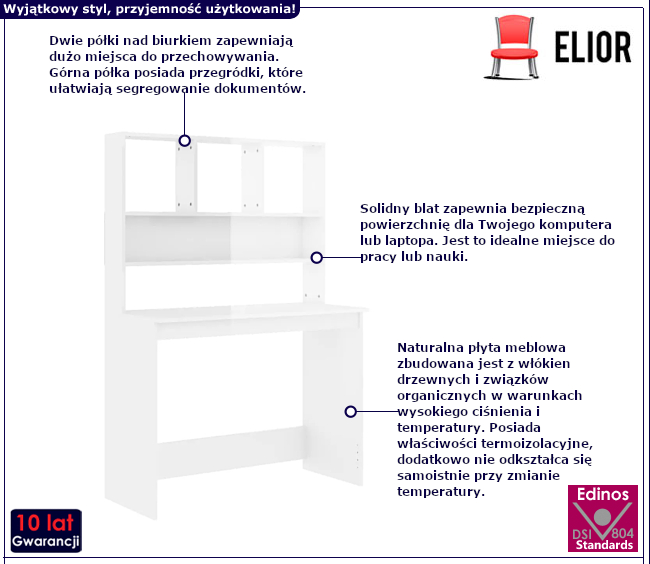 Wyjątkowy styl, przyjemność użytkowania!

ELIOR

Dwie półki nad biurkiem zapewniają dużo miejsca do przechowywania. Górna półka posiada przegródki, które ułatwiają segregowanie dokumentów.

Solidny blat zapewnia bezpieczną powierzchnię dla Twojego komputera lub laptopa. Jest to idealne miejsce do pracy lub nauki.

Naturalna płyta meblowa zbudowana jest z włókien drzewnych i związków organicznych w warunkach wysokiego ciśnienia i temperatury. Posiada właściwości termoizolacyjne, dodatkowo nie odkształca się samoistnie przy zmianie temperatury.

10 lat
Gwarancji

Edinos
DSI 804
Standards