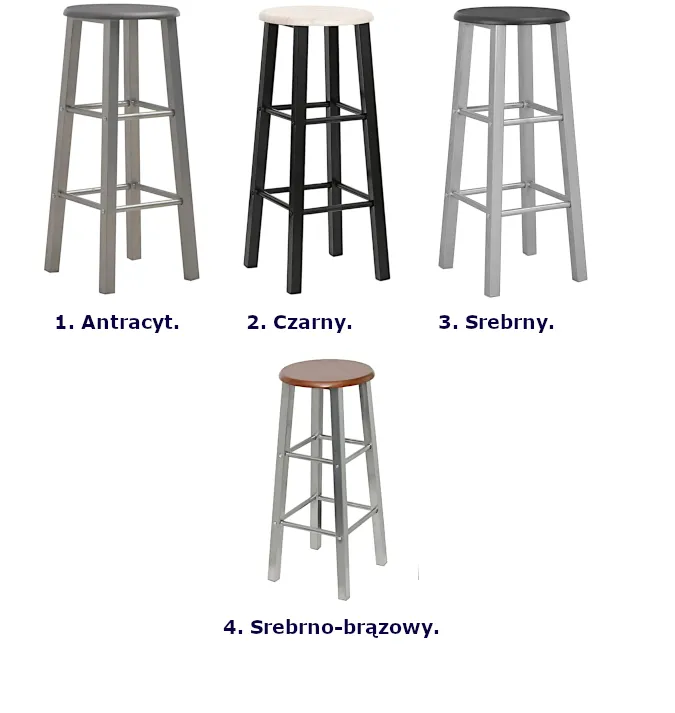 1. Antracyt.

2. Czarny.

3. Srebrny.

4. Srebrno-brązowy.