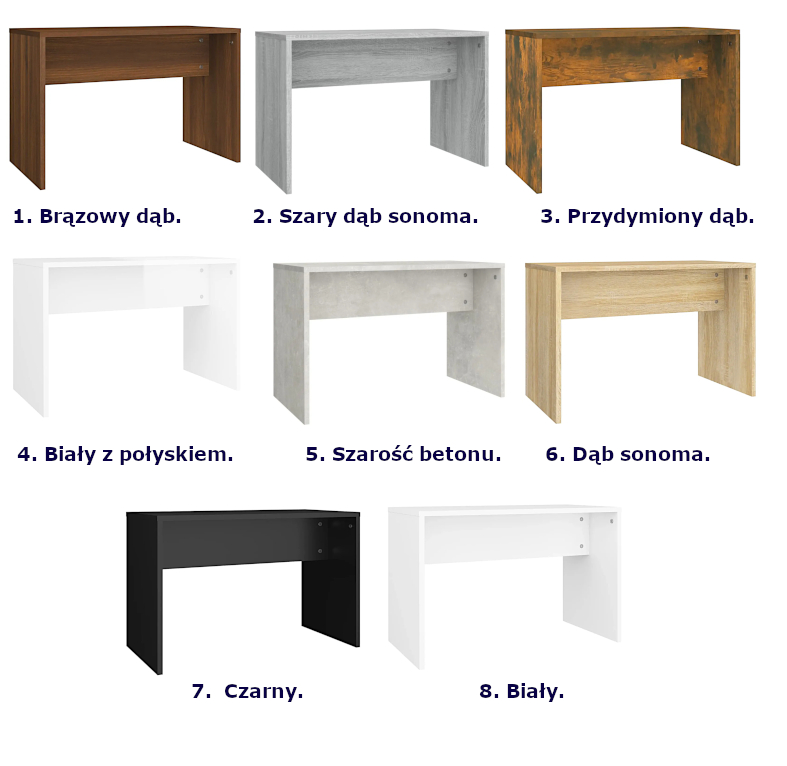 1. Brązowy dąb.

2. Szary dąb sonoma.

3. Przydymiony dąb.

4. Biały z połyskiem.

5. Szarość betonu.

6. Dąb sonoma.

7. Czarny.

8. Biały.